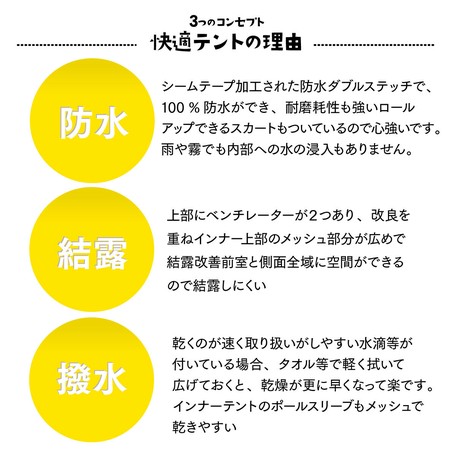 3つのコンセプト
快適テントの理由

防水

シームテープ加工された防水ダブルステッチで、100%防水ができ、耐磨耗性も強いロールアップできるスカートもついているので心強いです。雨や霧でも内部への水の浸入もありません。

結露

上部にベンチレーターが2つあり、改良を重ねインナー上部のメッシュ部分が広めで結露改善前室と側面全域に空間ができるので結露しにくい

撥水

乾くのが速く取り扱いがしやすい水滴等が付いている場合、タオル等で軽く拭いて広げておくと、乾燥が更に早くなって楽です。インナーテントのポールスリーブもメッシュで乾きやすい