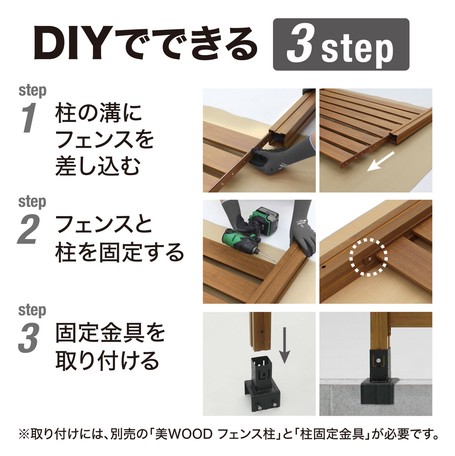 DIYでできる 3 step

step
1 柱の溝にフェンスを差し込む

step
2 フェンスと柱を固定する

step
3 固定金具を取り付ける

※取り付けには、別売の「美WOOD フェンス柱」と「柱固定金具」が必要です。