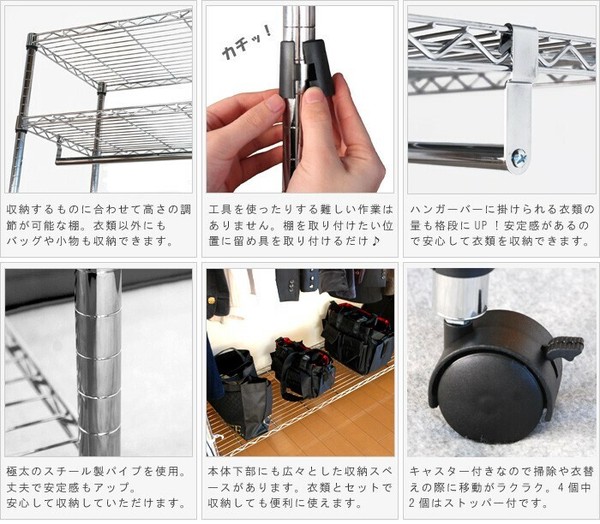 収納するものに合わせて高さの調節が可能な棚。衣類以外にもバッグや小物も収納できます。

カチッ！

工具を使ったりする難しい作業はありません。棚を取り付けたい位置に留め具を取り付けるだけ♪

ハンガーバーに掛けられる衣類の量も格段にUP！安定感があるので安心して衣類を収納できます。

極太のスチール製パイプを使用。丈夫で安定感もアップ。安心して収納していただけます。

本体下部にも広々とした収納スペースがあります。衣類とセットで収納しても便利に使えます。

キャスター付きなので掃除や衣替えの際に移動がラクラク。4個中2個はストッパー付です。