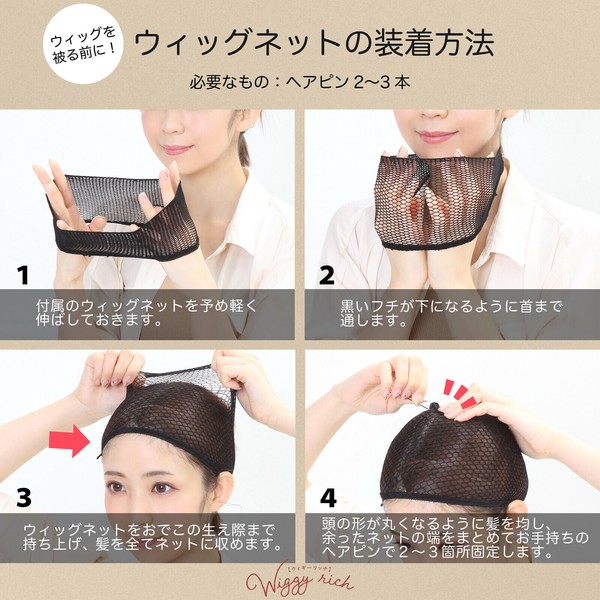 ウィッグを被る前に！

ウィッグネットの装着方法

必要なもの：ヘアピン 2〜3 本

1

付属のウィッグネットを予め軽く伸ばしておきます。

2

黒いフチが下になるように首まで通します。

3

ウィッグネットをおでこの生え際まで持ち上げ、髪を全てネットに収めます。

4

頭の形が丸くなるように髪を均し、余ったネットの端をまとめてお手持ちのヘアピンで２〜３箇所固定します。

【ウィギーリッチ】
Wiggy rich