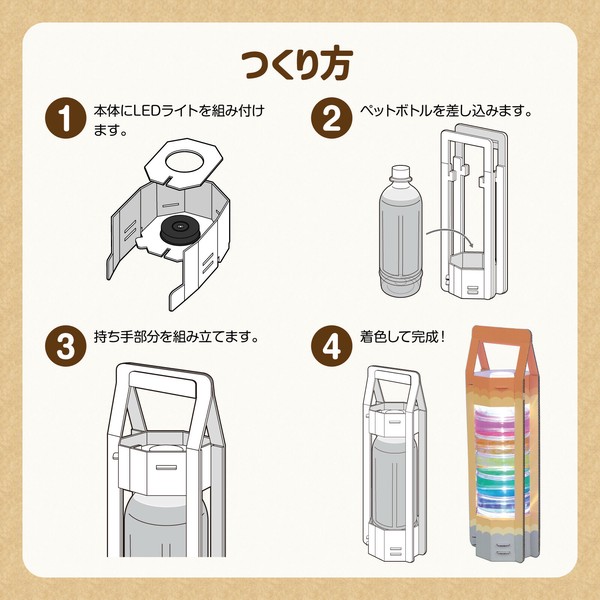 つくり方

1 本体にLEDライトを組み付けます。

2 ペットボトルを差し込みます。

3 持ち手部分を組み立てます。

4 着色して完成！