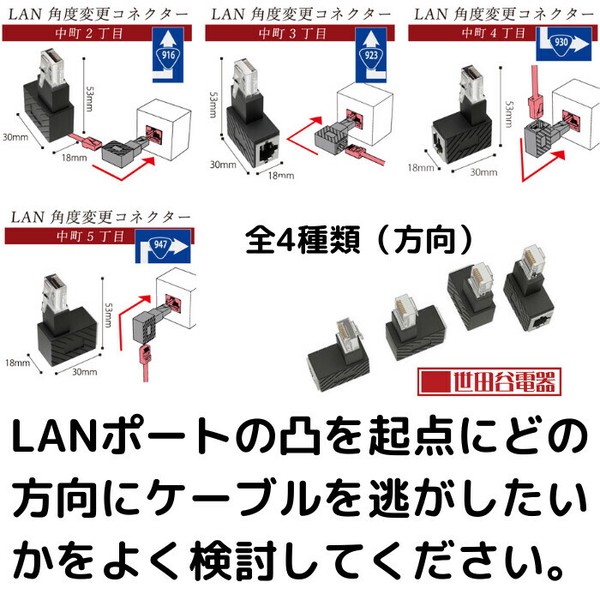 LAN 角度変更コネクター
中町 2 丁目
916
53mm
30mm
18mm

LAN 角度変更コネクター
中町 3 丁目
923
53mm
30mm
18mm

LAN 角度変更コネクター
中町 4 丁目
930
53mm
18mm
30mm

LAN 角度変更コネクター
中町 5 丁目
947
53mm
18mm
30mm

全4種類（方向）

世田谷電器

LANポートの凸を起点にどの方向にケーブルを逃がしたいかをよく検討してください。