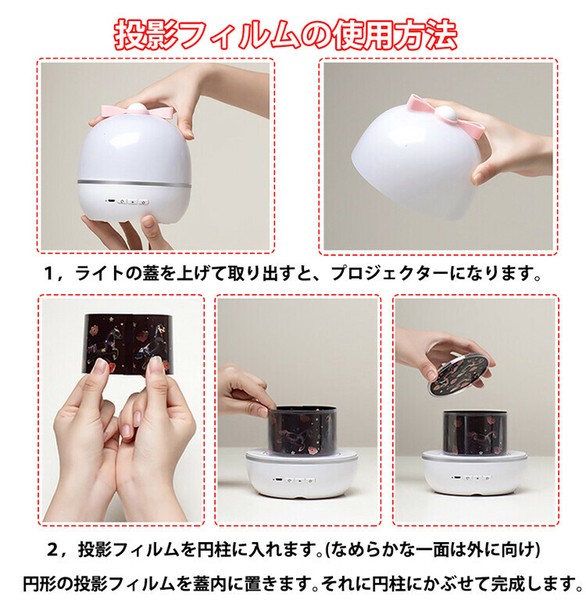 投影フィルムの使用方法

1，ライトの蓋を上げて取り出すと、プロジェクターになります。

2，投影フィルムを円柱に入れます。(なめらかな一面は外に向け)

円形の投影フィルムを蓋内に置きます。それに円柱にかぶせて完成します。