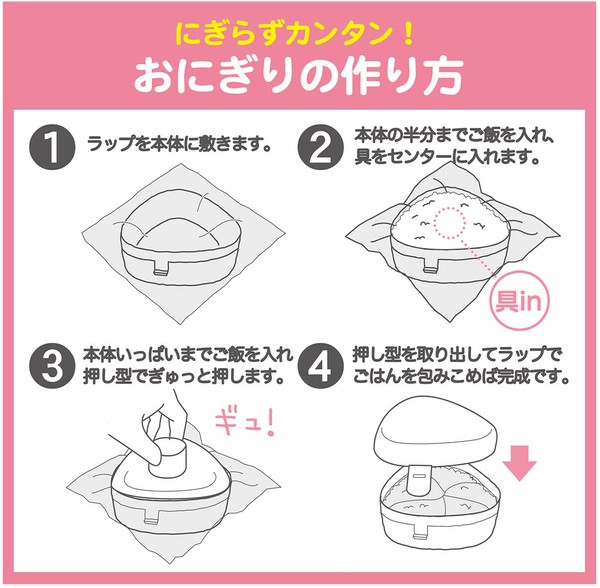 にぎらずカンタン！
おにぎりの作り方

1 ラップを本体に敷きます。

2 本体の半分までご飯を入れ、具をセンターに入れます。

具in

3 本体いっぱいまでご飯を入れ押し型でぎゅっと押します。

ギュ！

4 押し型を取り出してラップでごはんを包みこめば完成です。