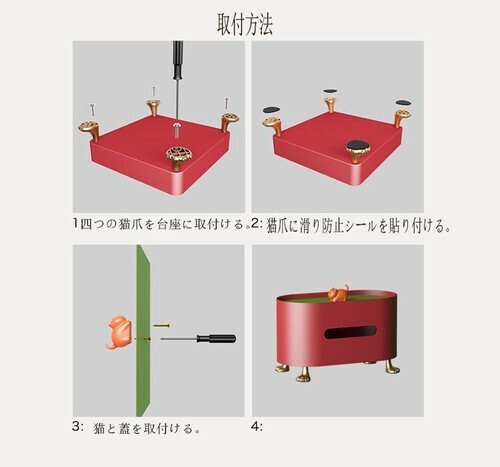 取付方法

1四つの猫爪を台座に取付ける。

2: 猫爪に滑り防止シールを貼り付ける。

3: 猫と蓋を取付ける。

4: