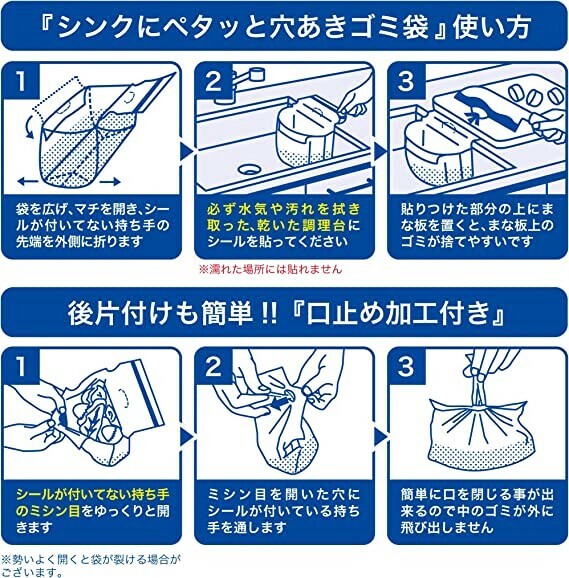 『シンクにペタッと穴あきゴミ袋』使い方

1

袋を広げ、マチを開き、シールが付いてない持ち手の先端を外側に折ります

2

必ず水気や汚れを拭き取った、乾いた調理台にシールを貼ってください

※濡れた場所には貼れません

3

貼りつけた部分の上にまな板を置くと、まな板上のゴミが捨てやすいです

後片付けも簡単!!『口止め加工付き』

1

シールが付いてない持ち手のミシン目をゆっくりと開きます

※勢いよく開くと袋が裂ける場合がございます。

2

ミシン目を開いた穴にシールが付いている持ち手を通します

3

簡単に口を閉じる事が出来るので中のゴミが外に飛び出しません