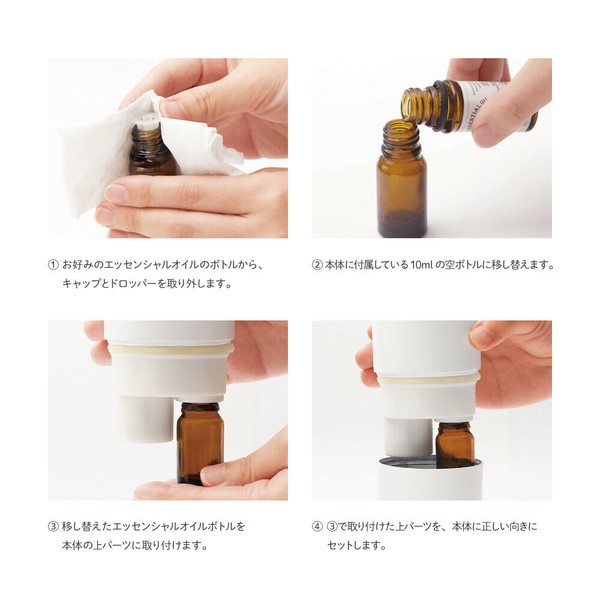 ESSENTIAL OIL

① お好みのエッセンシャルオイルのボトルから、キャップとドロッパーを取り外します。

② 本体に付属している 10ml の空ボトルに移し替えます。

③ 移し替えたエッセンシャルオイルボトルを本体の上パーツに取り付けます。

④ ③で取り付けた上パーツを、本体に正しい向きにセットします。