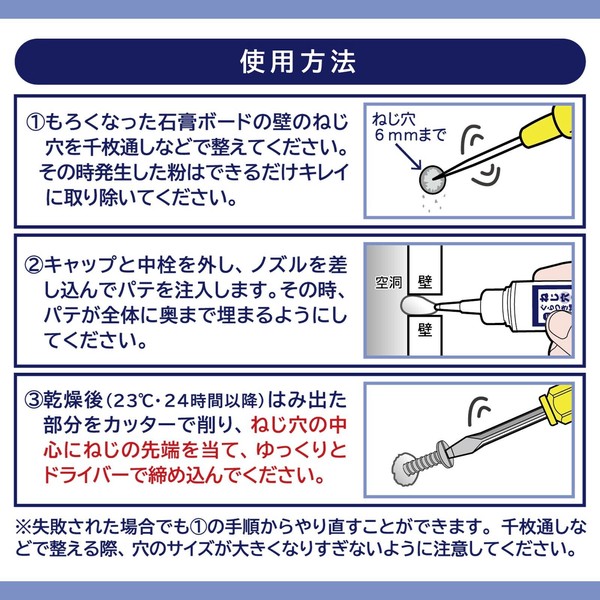 使用方法

①もろくなった石膏ボードの壁のねじ穴を千枚通しなどで整えてください。その時発生した粉はできるだけキレイに取り除いてください。

ねじ穴
6mmまで

②キャップと中栓を外し、ノズルを差し込んでパテを注入します。その時、パテが全体に奥まで埋まるようにしてください。

空洞
壁
壁
ねじ穴

③乾燥後（23℃・24時間以降）はみ出た部分をカッターで削り、ねじ穴の中心にねじの先端を当て、ゆっくりとドライバーで締め込んでください。

※失敗された場合でも①の手順からやり直すことができます。千枚通しなどで整える際、穴のサイズが大きくなりすぎないように注意してください。