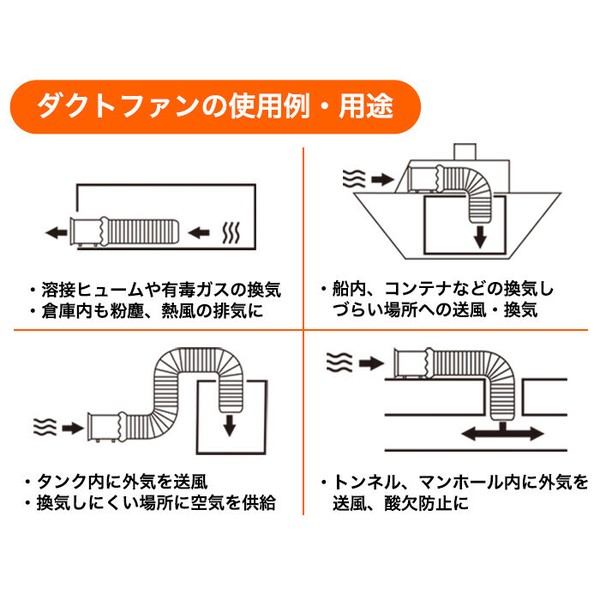 ダクトファンの使用例・用途

・溶接ヒュームや有毒ガスの換気
・倉庫内も粉塵、熱風の排気に

・船内、コンテナなどの換気しづらい場所への送風・換気

・タンク内に外気を送風
・換気しにくい場所に空気を供給

・トンネル、マンホール内に外気を送風、酸欠防止に