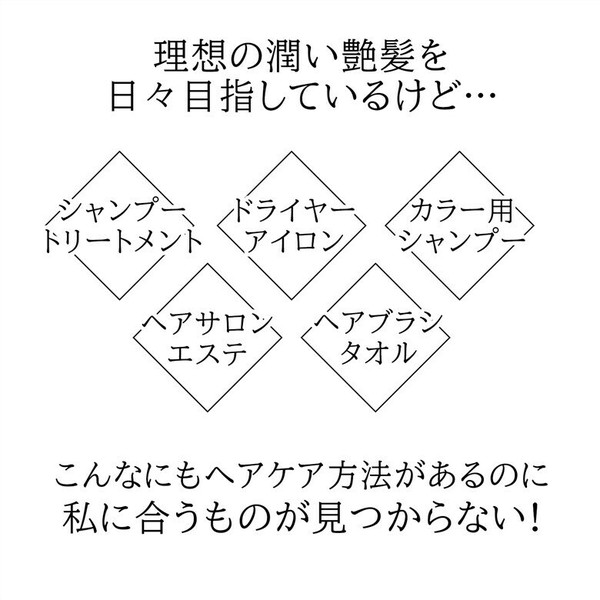 理想の潤い艶髪を
日々目指しているけど…

シャンプー
トリートメント

ドライヤー
アイロン

カラー用
シャンプー

ヘアサロン
エステ

ヘアブラシ
タオル

こんなにもヘアケア方法があるのに
私に合うものが見つからない!