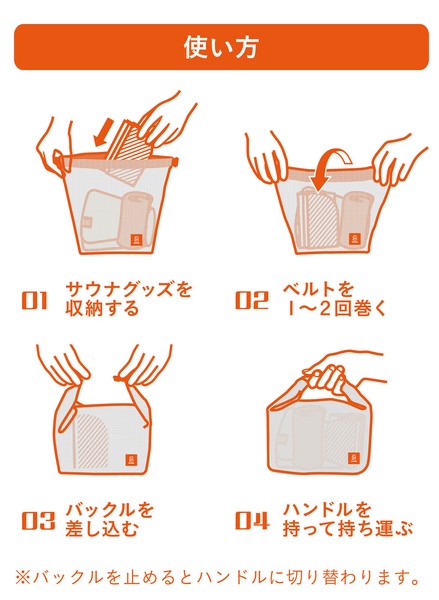 使い方

01 サウナグッズを収納する

02 ベルトを1～2回巻く

03 バックルを差し込む

04 ハンドルを持って持ち運ぶ

※バックルを止めるとハンドルに切り替わります。