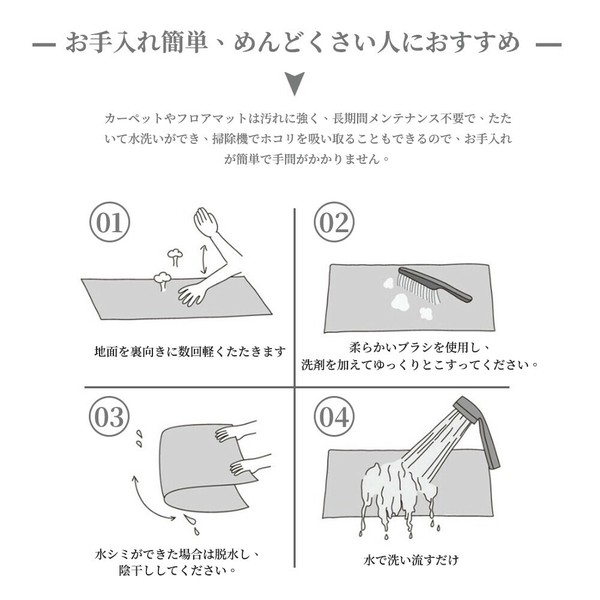 — お手入れ簡単、めんどくさい人におすすめ —

カーペットやフロアマットは汚れに強く、長期間メンテナンス不要で、たたいて水洗いができ、掃除機でホコリを吸い取ることもできるので、お手入れが簡単で手間がかかりません。

01

地面を裏向きに数回軽くたたきます

02

柔らかいブラシを使用し、洗剤を加えてゆっくりとこすってください。

03

水シミができた場合は脱水し、陰干ししてください。

04

水で洗い流すだけ