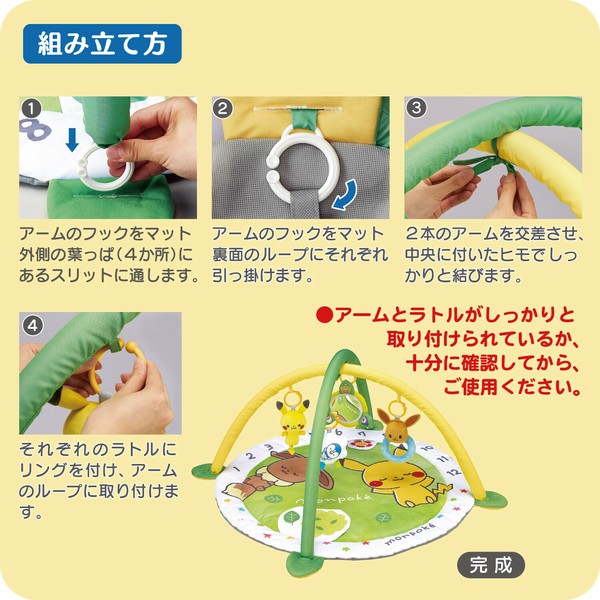 組み立て方

1
アームのフックをマット外側の葉っぱ（4か所）にあるスリットに通します。

2
アームのフックをマット裏面のループにそれぞれ引っ掛けます。

3
2本のアームを交差させ、中央に付いたヒモでしっかりと結びます。

4
それぞれのラトルにリングを付け、アームのループに取り付けます。

●アームとラトルがしっかりと取り付けられているか、十分に確認してから、ご使用ください。

1 2 3 4 5 6 7 8 9 10 11 12

monpoké

monpoké

完成