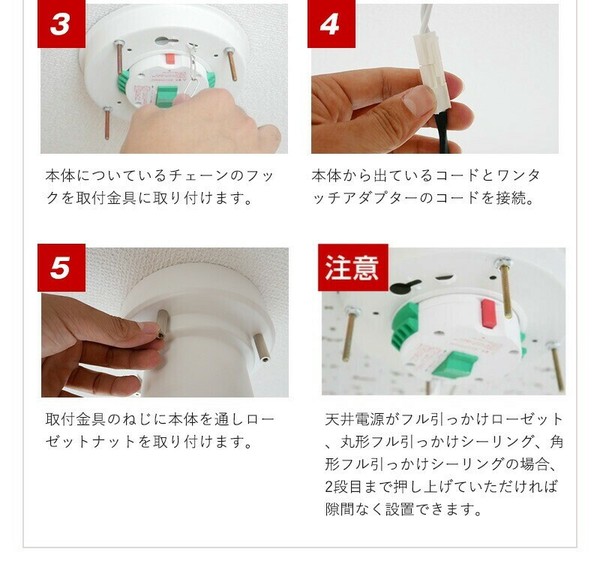 3

本体についているチェーンのフックを取付金具に取り付けます。

4

本体から出ているコードとワンタッチアダプターのコードを接続。

5

取付金具のねじに本体を通しローゼットナットを取り付けます。

注意

天井電源がフル引っかけローゼット、丸形フル引っかけシーリング、角形フル引っかけシーリングの場合、2段目まで押し上げていただければ隙間なく設置できます。