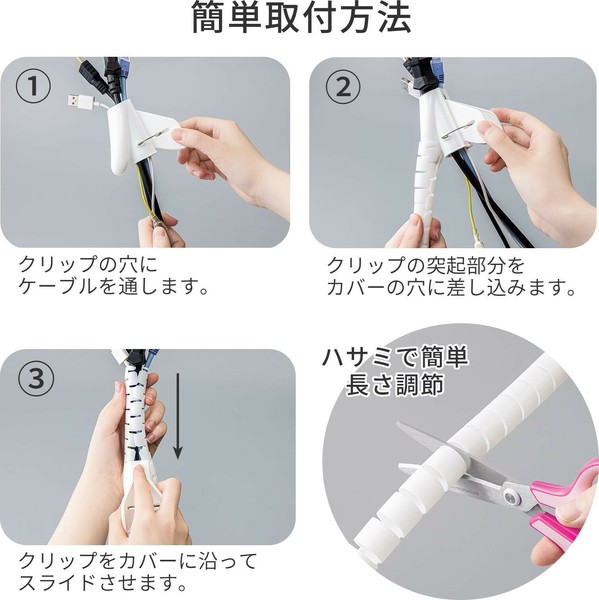 簡単取付方法

①

クリップの穴に
ケーブルを通します。

②

クリップの突起部分を
カバーの穴に差し込みます。

③

クリップをカバーに沿って
スライドさせます。

ハサミで簡単
長さ調節