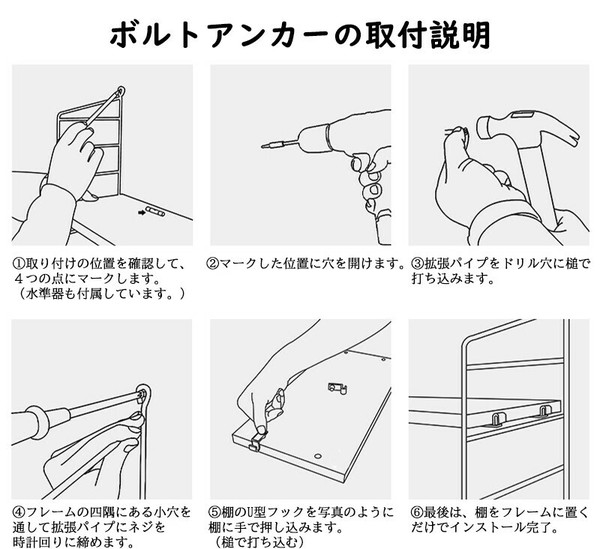 ボルトアンカーの取付説明

①取り付けの位置を確認して、４つの点にマークします。（水準器も付属しています。）

②マークした位置に穴を開けます。

③拡張パイプをドリル穴に槌で打ち込みます。

④フレームの四隅にある小穴を通して拡張パイプにネジを時計回りに締めます。

⑤棚のU型フックを写真のように棚に手で押し込みます。（槌で打ち込む）

⑥最後は、棚をフレームに置くだけでインストール完了。