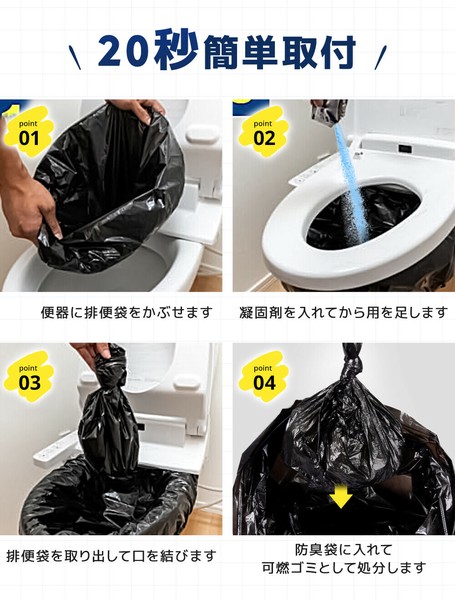 20秒簡単取付

point
01

便器に排便袋をかぶせます

point
02

凝固剤を入れてから用を足します

point
03

排便袋を取り出して口を結びます

point
04

防臭袋に入れて
可燃ゴミとして処分します