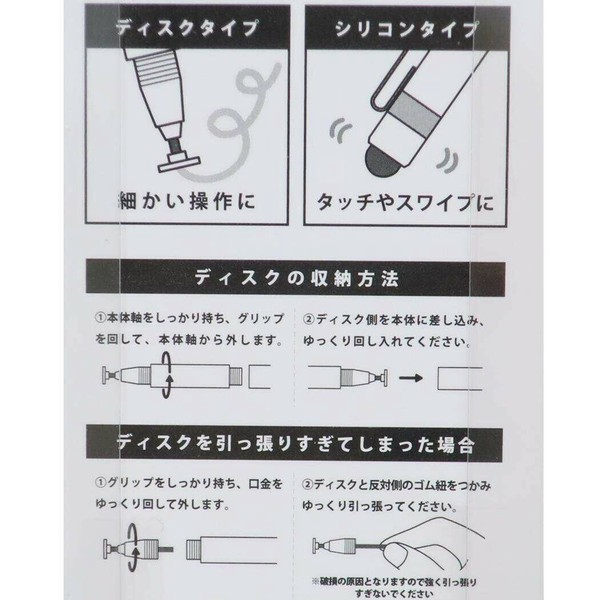 ディスクタイプ

細かい操作に

シリコンタイプ

タッチやスワイプに

ディスクの収納方法

①本体軸をしっかり持ち、グリップを回して、本体軸から外します。

②ディスク側を本体に差し込み、ゆっくり回し入れてください。

ディスクを引っ張りすぎてしまった場合

①グリップをしっかり持ち、口金をゆっくり回して外します。

②ディスクと反対側のゴム紐をつかみゆっくり引っ張ってください。

※破損の原因となりますので強く引っ張りすぎないでください