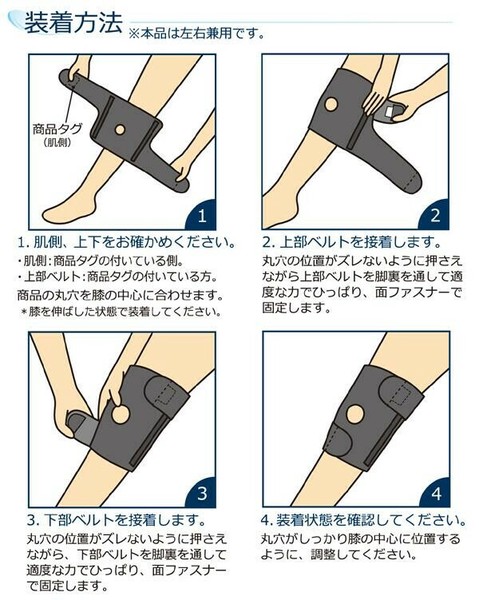 装着方法 ※本品は左右兼用です。

商品タグ
（肌側）

1

1. 肌側、上下をお確かめください。
・肌側：商品タグの付いている側。
・上部ベルト：商品タグの付いている方。
商品の丸穴を膝の中心に合わせます。
＊膝を伸ばした状態で装着してください。

2

2. 上部ベルトを接着します。
丸穴の位置がズレないように押さえながら上部ベルトを脚裏を通して適度な力でひっぱり、面ファスナーで固定します。

3

3. 下部ベルトを接着します。
丸穴の位置がズレないように押さえながら、下部ベルトを脚裏を通して適度な力でひっぱり、面ファスナーで固定します。

4

4. 装着状態を確認してください。
丸穴がしっかり膝の中心に位置するように、調整してください。