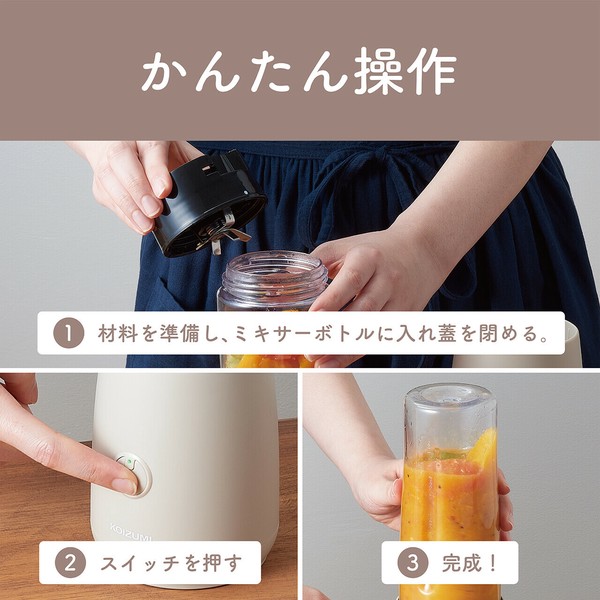 かんたん操作

1 材料を準備し、ミキサーボトルに入れ蓋を閉める。

KOIZUMI

2 スイッチを押す

3 完成！