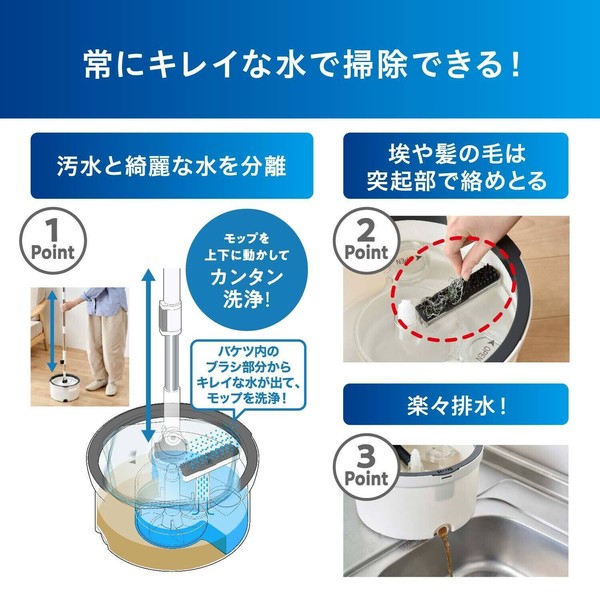 常にキレイな水で掃除できる！

汚水と綺麗な水を分離

1 Point

モップを上下に動かしてカンタン洗浄！

バケツ内のブラシ部分からキレイな水が出て、モップを洗浄！

埃や髪の毛は突起部で絡めとる

2 Point

OPEN

OPEN

楽々排水！

3 Point