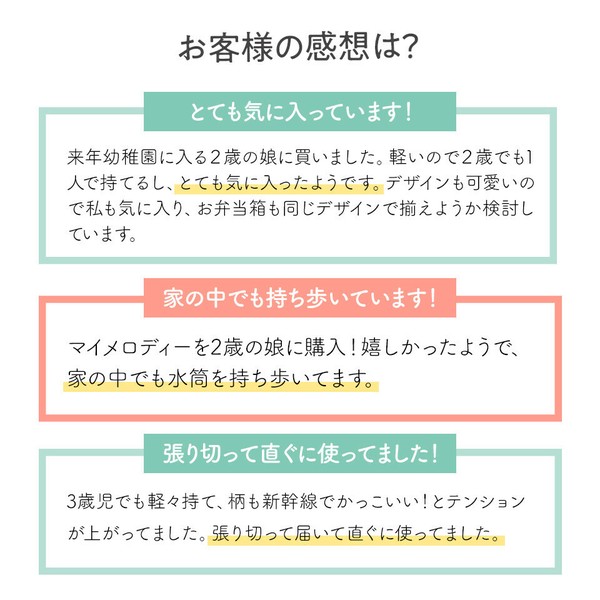 お客様の感想は?

とても気に入っています!

来年幼稚園に入る2歳の娘に買いました。軽いので2歳でも1人で持てるし、とても気に入ったようです。デザインも可愛いので私も気に入り、お弁当箱も同じデザインで揃えようか検討しています。

家の中でも持ち歩いています!

マイメロディーを2歳の娘に購入!嬉しかったようで、家の中でも水筒を持ち歩いてます。

張り切って直ぐに使ってました!

3歳児でも軽々持て、柄も新幹線でかっこいい!とテンションが上がってました。張り切って届いて直ぐに使ってました。