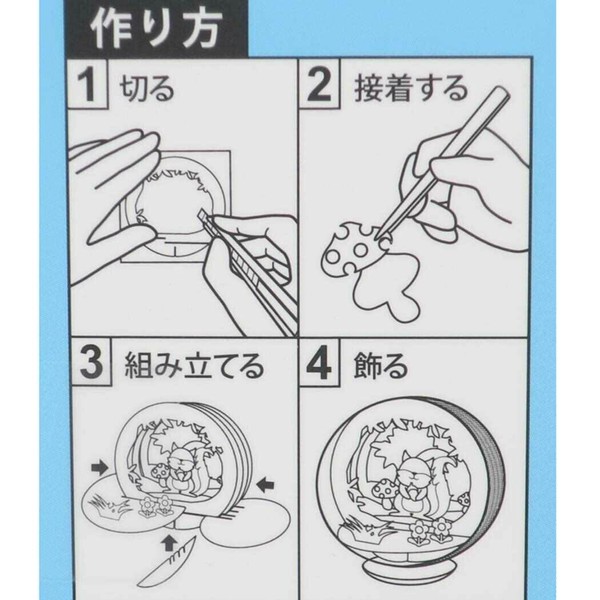 作り方

1 切る

2 接着する

3 組み立てる

4 飾る