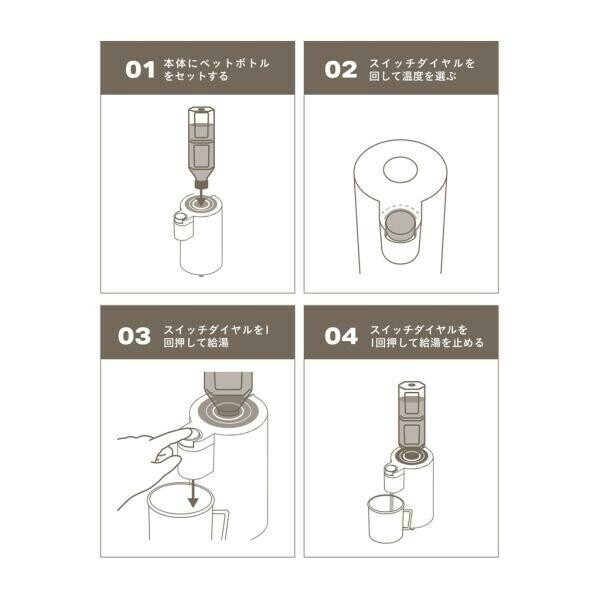 01 本体にペットボトルをセットする

02 スイッチダイヤルを回して温度を選ぶ

03 スイッチダイヤルを1回押して給湯

04 スイッチダイヤルを1回押して給湯を止める