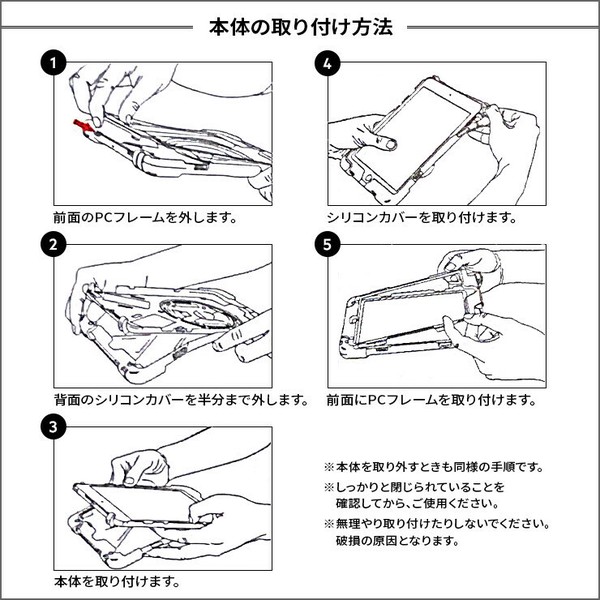 本体の取り付け方法

1
前面のPCフレームを外します。

2
背面のシリコンカバーを半分まで外します。

3
本体を取り付けます。

4
シリコンカバーを取り付けます。

5
前面にPCフレームを取り付けます。

※本体を取り外すときも同様の手順です。

※しっかりと閉じられていることを確認してから、ご使用ください。

※無理やり取り付けたりしないでください。破損の原因となります。