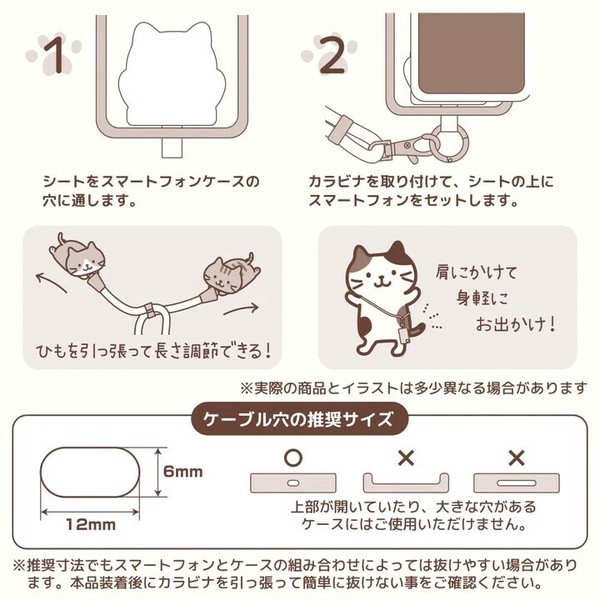 1

シートをスマートフォンケースの穴に通します。

2

カラビナを取り付けて、シートの上にスマートフォンをセットします。

ひもを引っ張って長さ調節できる!

肩にかけて
身軽に
お出かけ!

※実際の商品とイラストは多少異なる場合があります

ケーブル穴の推奨サイズ

6mm

12mm

○ × ×

上部が開いていたり、大きな穴があるケースにはご使用いただけません。

※推奨寸法でもスマートフォンとケースの組み合わせによっては抜けやすい場合があります。本品装着後にカラビナを引っ張って簡単に抜けない事をご確認ください。