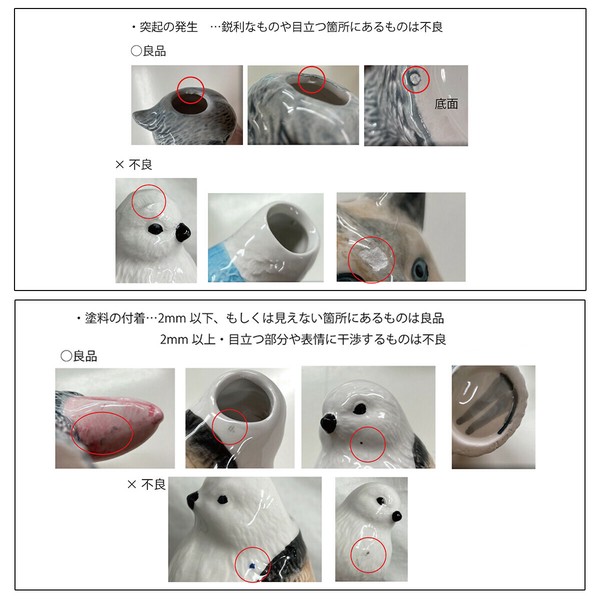 ・突起の発生　…鋭利なものや目立つ箇所にあるものは不良

○良品

底面

× 不良

・塗料の付着…2mm 以下、もしくは見えない箇所にあるものは良品
2mm 以上・目立つ部分や表情に干渉するものは不良

○良品

× 不良