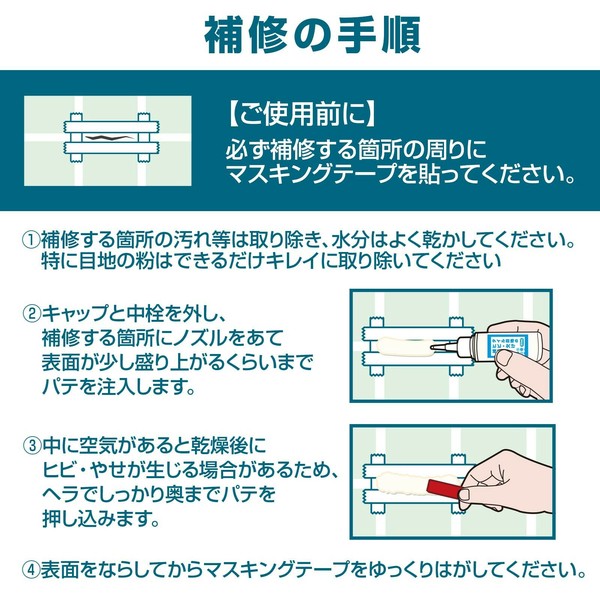 補修の手順

【ご使用前に】
必ず補修する箇所の周りにマスキングテープを貼ってください。

①補修する箇所の汚れ等は取り除き、水分はよく乾かしてください。特に目地の粉はできるだけキレイに取り除いてください

②キャップと中栓を外し、補修する箇所にノズルをあて表面が少し盛り上がるくらいまでパテを注入します。

③中に空気があると乾燥後にヒビ・やせが生じる場合があるため、ヘラでしっかり奥までパテを押し込みます。

④表面をならしてからマスキングテープをゆっくりはがしてください。