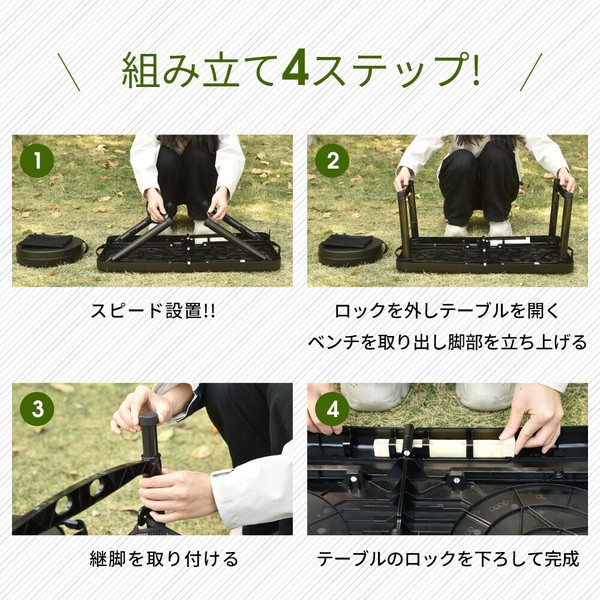 組み立て4ステップ!

1

スピード設置!!

2

ロックを外しテーブルを開く
ベンチを取り出し脚部を立ち上げる

3

継脚を取り付ける

4

テーブルのロックを下ろして完成