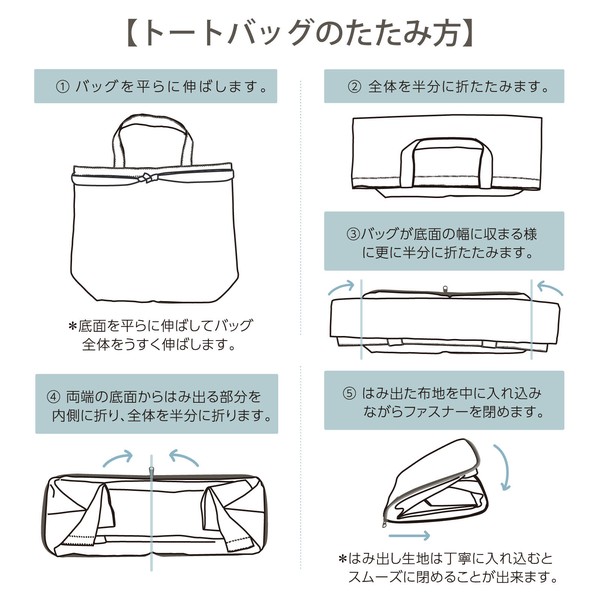 【トートバッグのたたみ方】

① バッグを平らに伸ばします。

＊底面を平らに伸ばしてバッグ全体をうすく伸ばします。

② 全体を半分に折たたみます。

③バッグが底面の幅に収まる様に更に半分に折たたみます。

④ 両端の底面からはみ出る部分を内側に折り、全体を半分に折ります。

⑤ はみ出た布地を中に入れ込みながらファスナーを閉めます。

＊はみ出し生地は丁寧に入れ込むとスムーズに閉めることが出来ます。