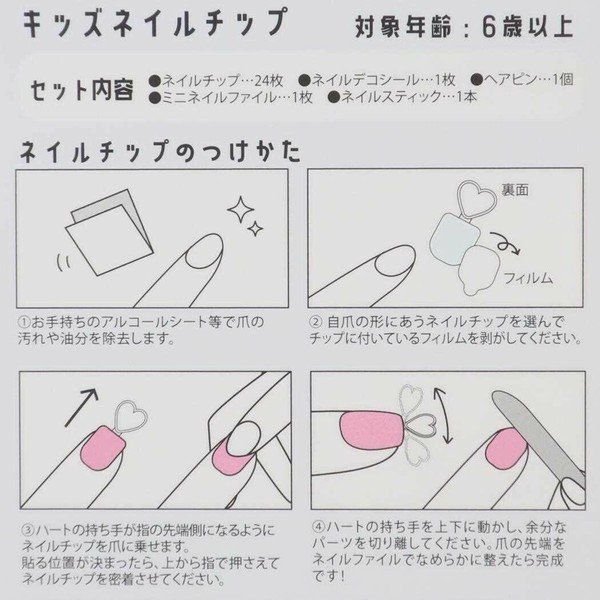 キッズネイルチップ　対象年齢：6歳以上

セット内容　●ネイルチップ…24枚　●ネイルデコシール…1枚　●ヘアピン…1個　●ミニネイルファイル…1枚　●ネイルスティック…1本

ネイルチップのつけかた

①お手持ちのアルコールシート等で爪の汚れや油分を除去します。

裏面

フィルム

② 自爪の形にあうネイルチップを選んでチップに付いているフィルムを剥がしてください。

③ハートの持ち手が指の先端側になるようにネイルチップを爪に乗せます。
貼る位置が決まったら、上から指で押さえてネイルチップを密着させてください。

④ハートの持ち手を上下に動かし、余分なパーツを切り離してください。爪の先端をネイルファイルでなめらかに整えたら完成です！