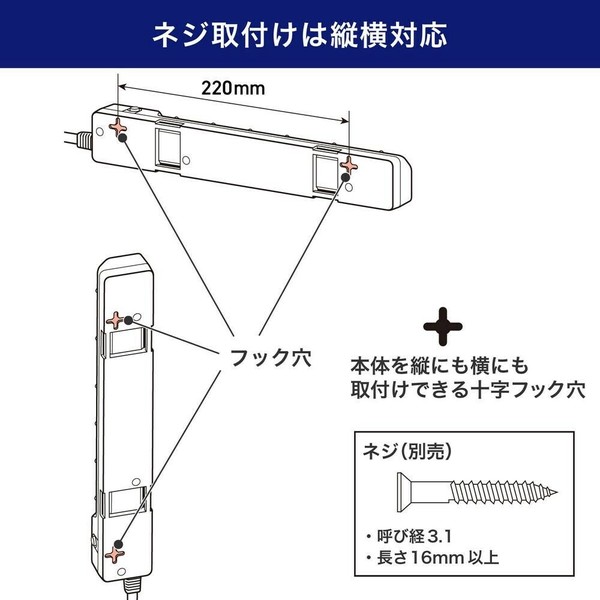 ネジ取付けは縦横対応

220mm

フック穴

本体を縦にも横にも
取付けできる十字フック穴

ネジ(別売)

・呼び経 3.1
・長さ16mm 以上