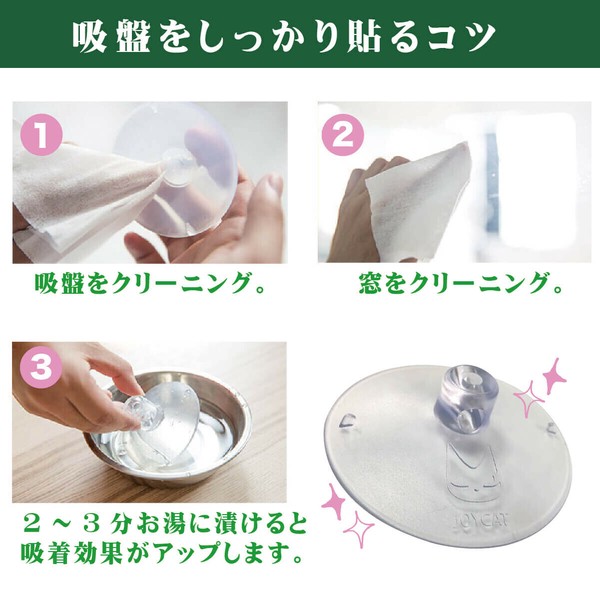 吸盤をしっかり貼るコツ

1

吸盤をクリーニング。

2

窓をクリーニング。

3

２～３分お湯に漬けると吸着効果がアップします。

JOYCAT