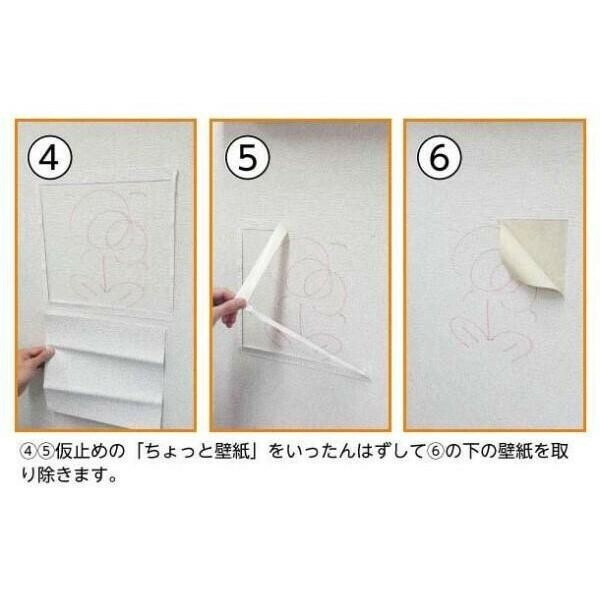 ④

⑤

⑥

④⑤仮止めの「ちょっと壁紙」をいったんはずして⑥の下の壁紙を取り除きます。