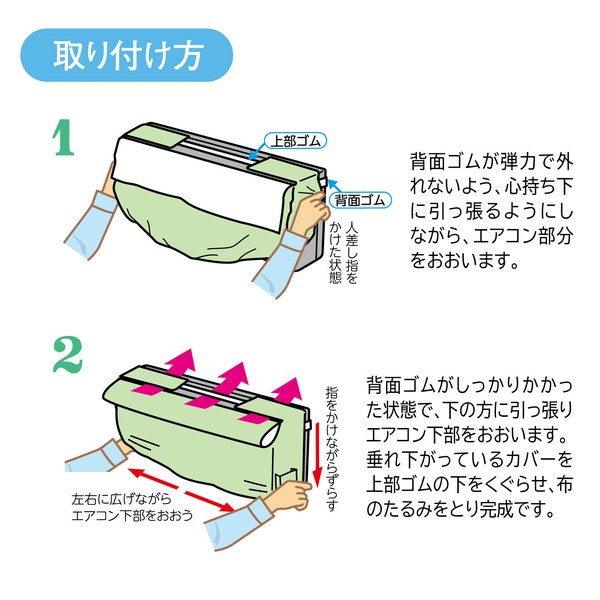 取り付け方

1

上部ゴム

背面ゴム

人差し指をかけた状態

背面ゴムが弾力で外れないよう、心持ち下に引っ張るようにしながら、エアコン部分をおおいます。

2

指をかけながらずらす

左右に広げながら
エアコン下部をおおう

背面ゴムがしっかりかかった状態で、下の方に引っ張りエアコン下部をおおいます。垂れ下がっているカバーを上部ゴムの下をくぐらせ、布のたるみをとり完成です。