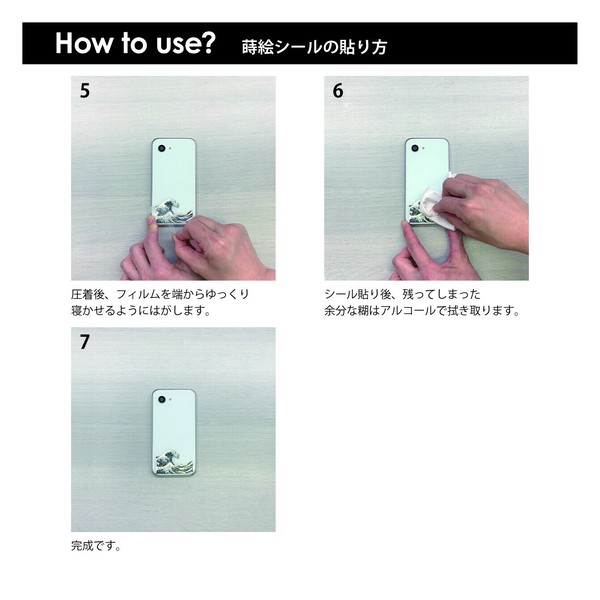 How to use? 蒔絵シールの貼り方

5

圧着後、フィルムを端からゆっくり寝かせるようにはがします。

6

シール貼り後、残ってしまった余分な糊はアルコールで拭き取ります。

7

完成です。