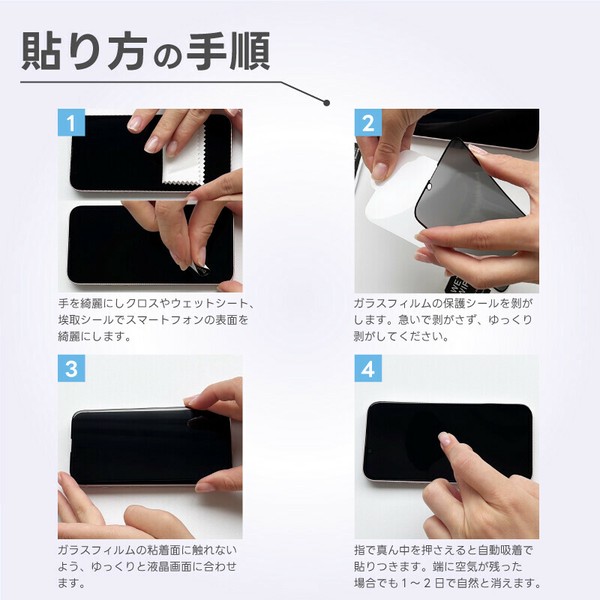 貼り方の手順

1

手を綺麗にしクロスやウェットシート、埃取シールでスマートフォンの表面を綺麗にします。

2

ガラスフィルムの保護シールを剥がします。急いで剥がさず、ゆっくり剥がしてください。

3

ガラスフィルムの粘着面に触れないよう、ゆっくりと液晶画面に合わせます。

4

指で真ん中を押さえると自動吸着で貼りつきます。端に空気が残った場合でも１～２日で自然と消えます。