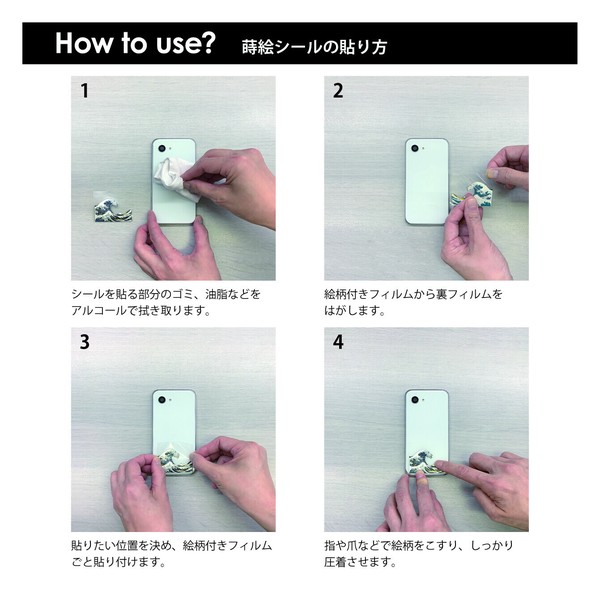 How to use? 蒔絵シールの貼り方

1

シールを貼る部分のゴミ、油脂などをアルコールで拭き取ります。

2

絵柄付きフィルムから裏フィルムをはがします。

3

貼りたい位置を決め、絵柄付きフィルムごと貼り付けます。

4

指や爪などで絵柄をこすり、しっかり圧着させます。