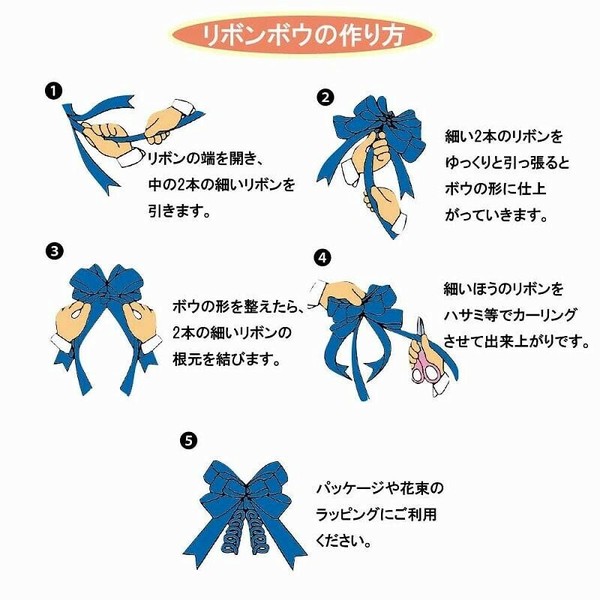 リボンボウの作り方

❶
リボンの端を開き、中の2本の細いリボンを引きます。

❷
細い2本のリボンをゆっくりと引っ張るとボウの形に仕上がっていきます。

❸
ボウの形を整えたら、2本の細いリボンの根元を結びます。

❹
細いほうのリボンをハサミ等でカーリングさせて出来上がりです。

❺
パッケージや花束のラッピングにご利用ください。