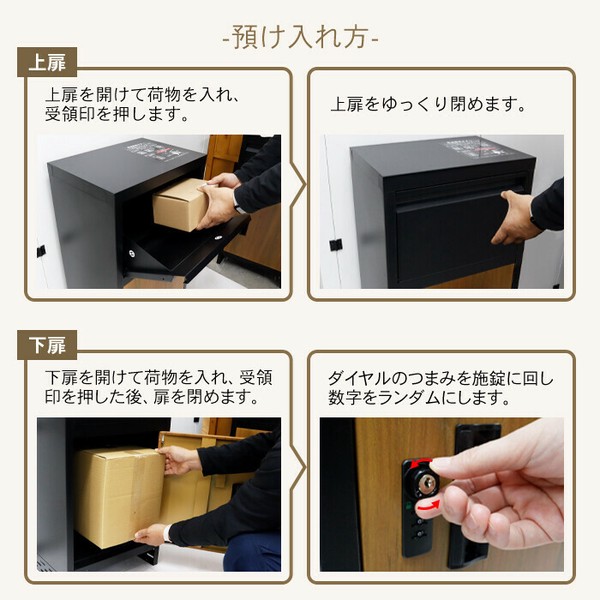 -預け入れ方-

上扉

上扉を開けて荷物を入れ、受領印を押します。

上扉をゆっくり閉めます。

下扉

下扉を開けて荷物を入れ、受領印を押した後、扉を閉めます。

ダイヤルのつまみを施錠に回し数字をランダムにします。