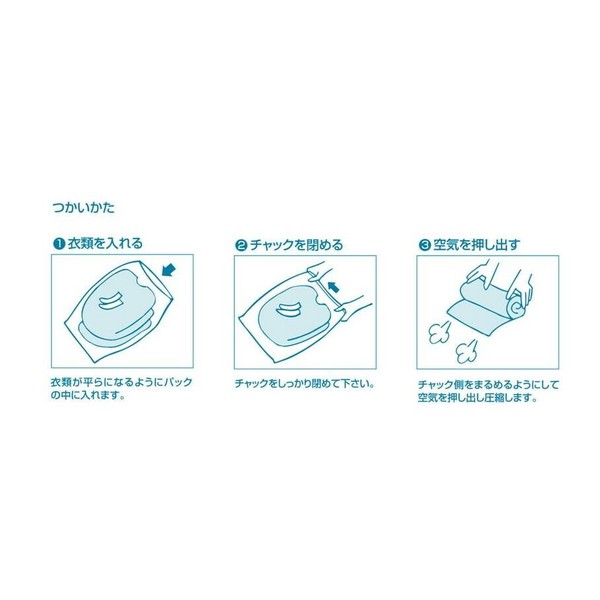 つかいかた

❶ 衣類を入れる

衣類が平らになるようにパックの中に入れます。

❷ チャックを閉める

チャックをしっかり閉めて下さい。

❸ 空気を押し出す

チャック側をまるめるようにして空気を押し出し圧縮します。