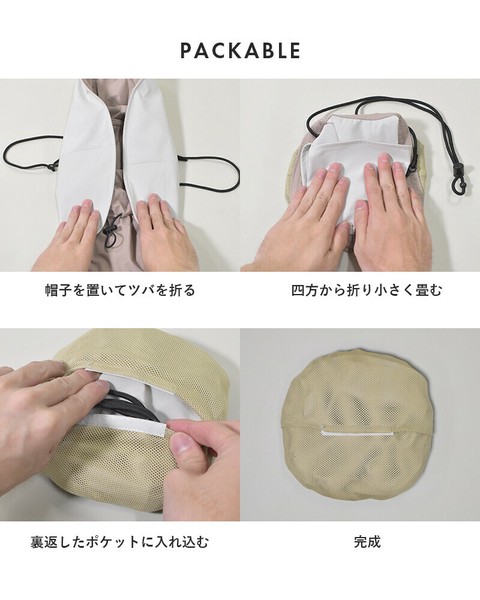 PACKABLE

帽子を置いてツバを折る

四方から折り小さく畳む

裏返したポケットに入れ込む

完成