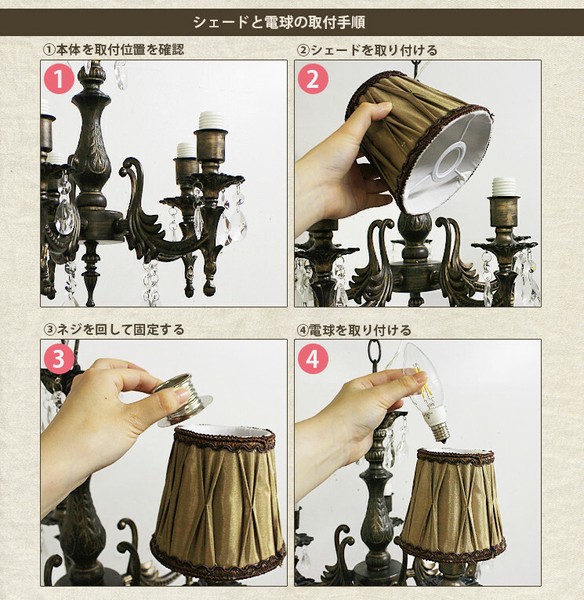 シェードと電球の取付手順

①本体を取付位置を確認

1

②シェードを取り付ける

2

③ネジを回して固定する

3

④電球を取り付ける

4