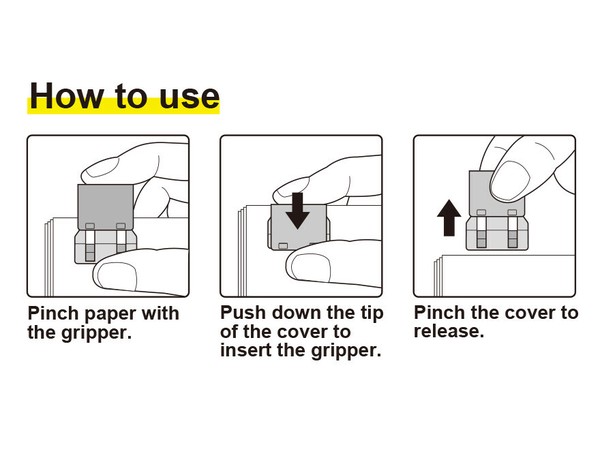 How to use

Pinch paper with the gripper.

Push down the tip of the cover to insert the gripper.

Pinch the cover to release.