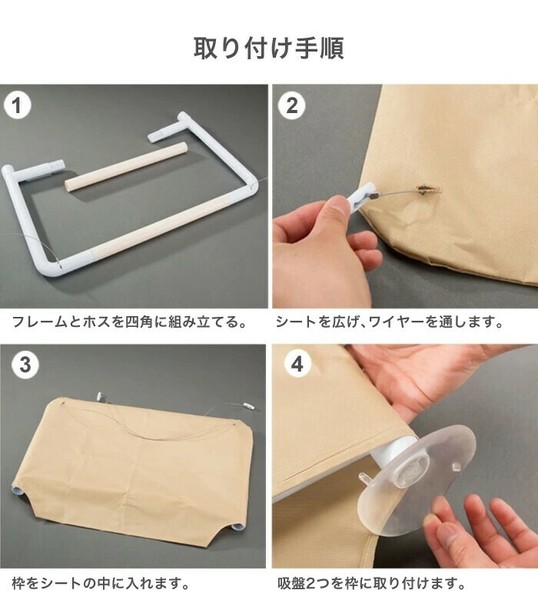 取り付け手順

1

フレームとホスを四角に組み立てる。

2

シートを広げ、ワイヤーを通します。

3

枠をシートの中に入れます。

4

吸盤2つを枠に取り付けます。