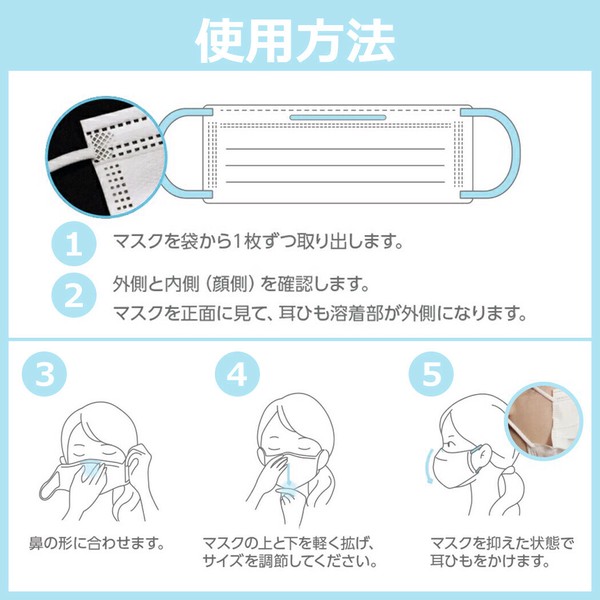 使用方法

1 マスクを袋から1枚ずつ取り出します。

2 外側と内側（顔側）を確認します。
マスクを正面に見て、耳ひも溶着部が外側になります。

3
鼻の形に合わせます。

4
マスクの上と下を軽く拡げ、サイズを調節してください。

5
マスクを抑えた状態で耳ひもをかけます。